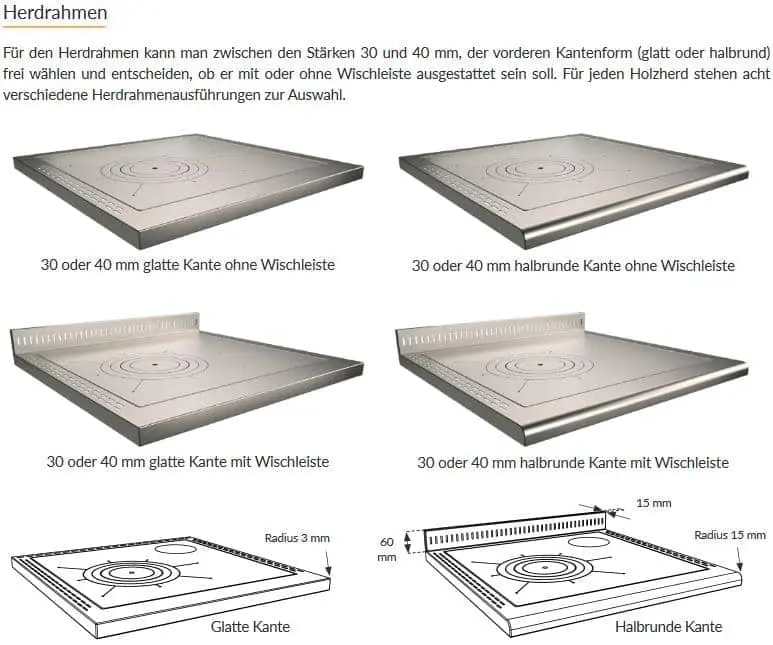 Herdrahmen

Für den Herdrahmen kann man zwischen den Stärken 30 und 40 mm, der vorderen Kantenform (glatt oder halbrund) frei wählen und entscheiden, ob er mit oder ohne Wischleiste ausgestattet sein soll. Für jeden Holzherd stehen acht verschiedene Herdrahmenausführungen zur Auswahl.

30 oder 40 mm glatte Kante ohne Wischleiste

30 oder 40 mm halbrunde Kante ohne Wischleiste

30 oder 40 mm glatte Kante mit Wischleiste

30 oder 40 mm halbrunde Kante mit Wischleiste

Radius 3 mm

Glatte Kante

15 mm

60 mm

Radius 15 mm

Halbrunde Kante