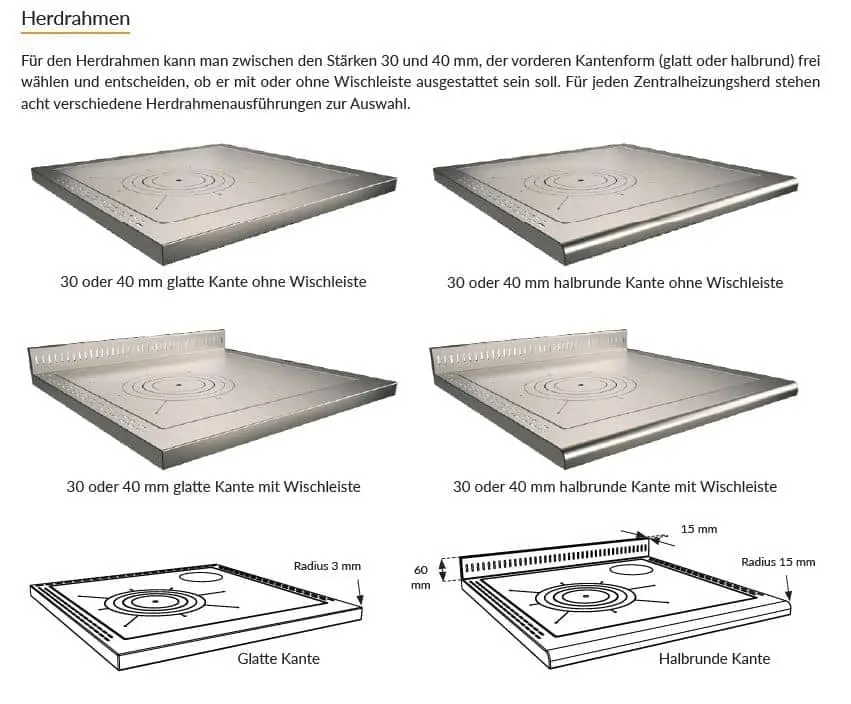 Herdrahmen

Für den Herdrahmen kann man zwischen den Stärken 30 und 40 mm, der vorderen Kantenform (glatt oder halbrund) frei wählen und entscheiden, ob er mit oder ohne Wischleiste ausgestattet sein soll. Für jeden Zentralheizungsherd stehen acht verschiedene Herdrahmenausführungen zur Auswahl.

30 oder 40 mm glatte Kante ohne Wischleiste

30 oder 40 mm halbrunde Kante ohne Wischleiste

30 oder 40 mm glatte Kante mit Wischleiste

30 oder 40 mm halbrunde Kante mit Wischleiste

Radius 3 mm

Glatte Kante

15 mm

60 mm

Radius 15 mm

Halbrunde Kante