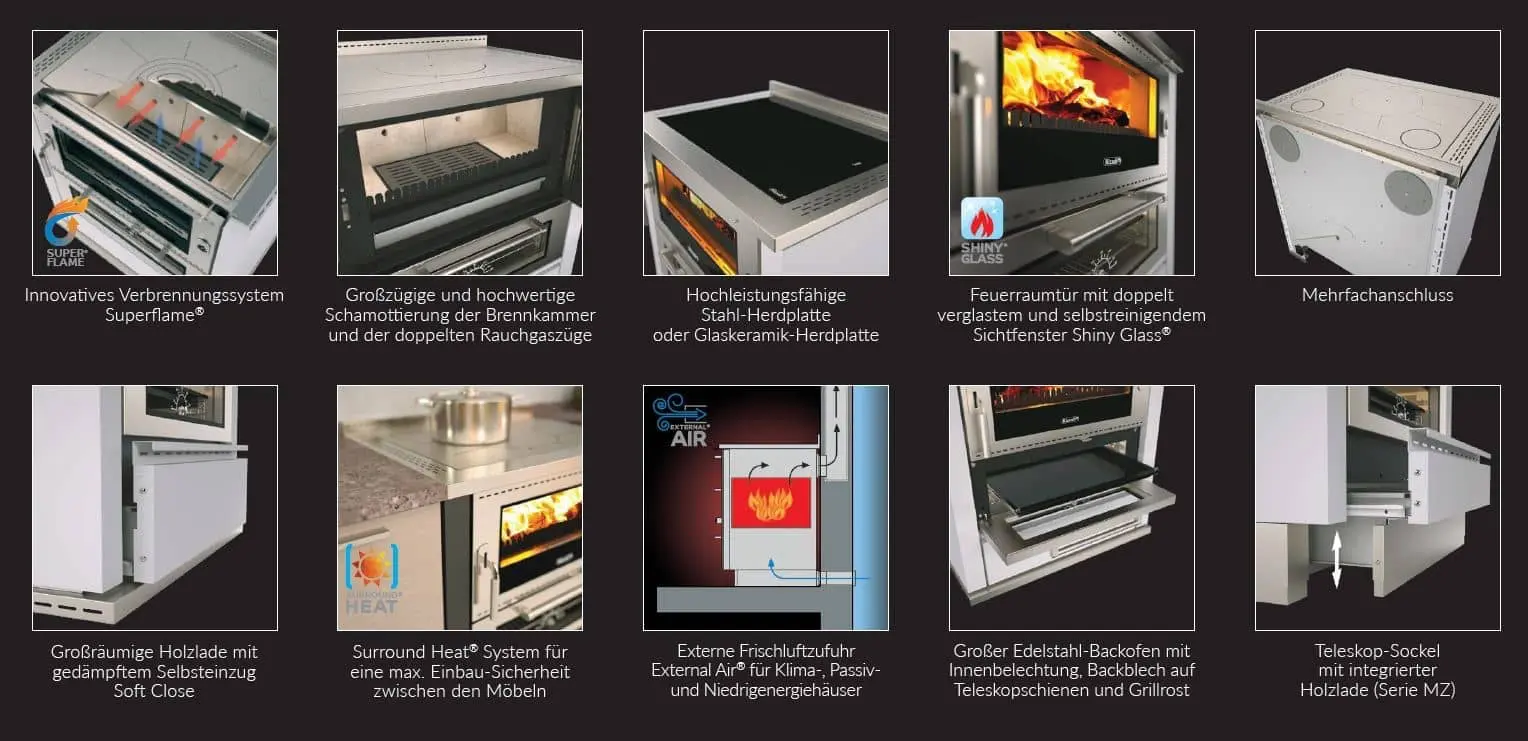 SUPER® FLAME

Innovatives Verbrennungssystem Superflame®

Großzügige und hochwertige Schamottierung der Brennkammer und der doppelten Rauchgaszüge

Hochleistungsfähige Stahl-Herdplatte oder Glaskeramik-Herdplatte

SHINY® GLASS

Feuerraumtür mit doppelt verglastem und selbstreinigendem Sichtfenster Shiny Glass®

Mehrfachanschluss

Großräumige Holzlade mit gedämpftem Selbsteinzug Soft Close

SURROUND® HEAT

Surround Heat® System für eine max. Einbau-Sicherheit zwischen den Möbeln

EXTERNAL® AIR

Externe Frischluftzufuhr External Air® für Klima-, Passiv- und Niedrigenergiehäuser

Großer Edelstahl-Backofen mit Innenbelechtung, Backblech auf Teleskopschienen und Grillrost

Teleskop-Sockel mit integrierter Holzlade (Serie MZ)