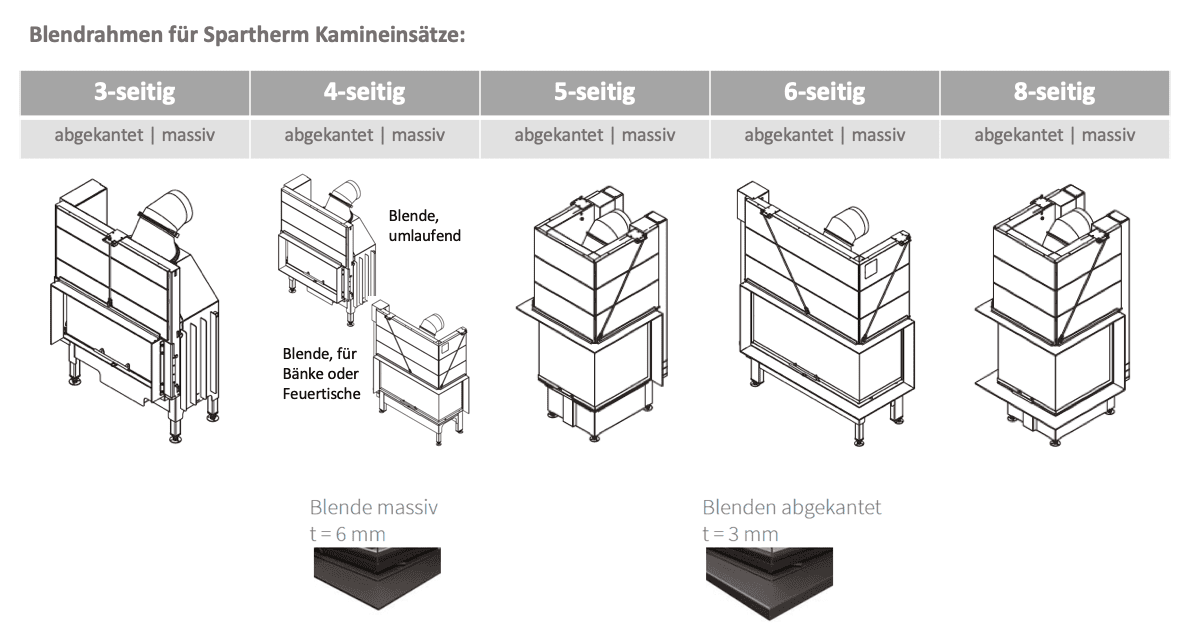 Blendrahmen für Spartherm Kamineinsätze:

| 3-seitig | 4-seitig | 5-seitig | 6-seitig | 8-seitig |
|---|---|---|---|---|
| abgekantet \| massiv | abgekantet \| massiv | abgekantet \| massiv | abgekantet \| massiv | abgekantet \| massiv |

Blende, umlaufend

Blende, für Bänke oder Feuertische

Blende massiv
t = 6 mm

Blenden abgekantet
t = 3 mm